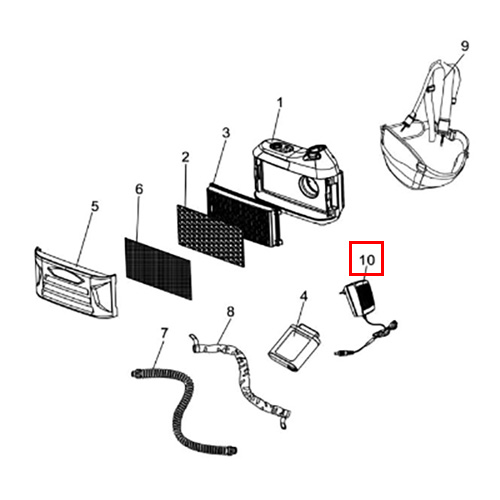 9
1
3
2
6
5
10
4
8
7